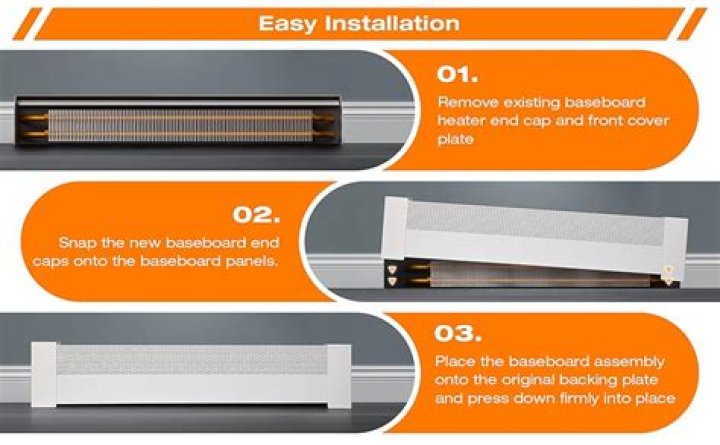 Easy Installation

01.

Remove existing baseboard heater end cap and front cover plate

02.

Snap the new baseboard end caps onto the baseboard panels.

03.

Place the baseboard assembly onto the original backing plate and press down firmly into place