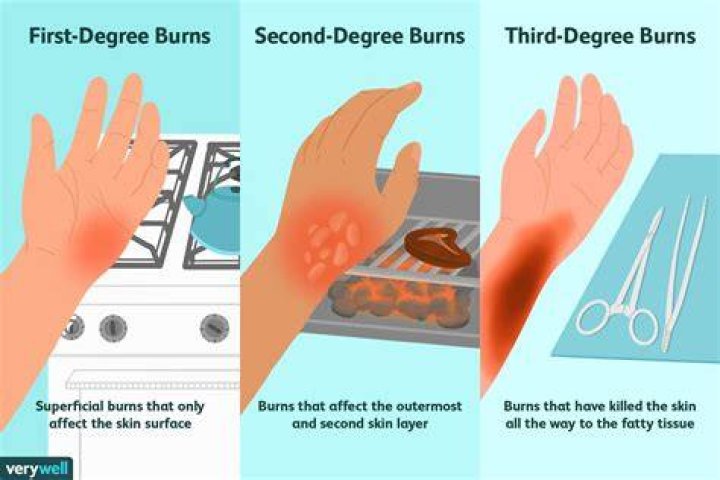 First-Degree Burns

Superficial burns that only affect the skin surface

Second-Degree Burns

Burns that affect the outermost and second skin layer

Third-Degree Burns

Burns that have killed the skin all the way to the fatty tissue

verywell